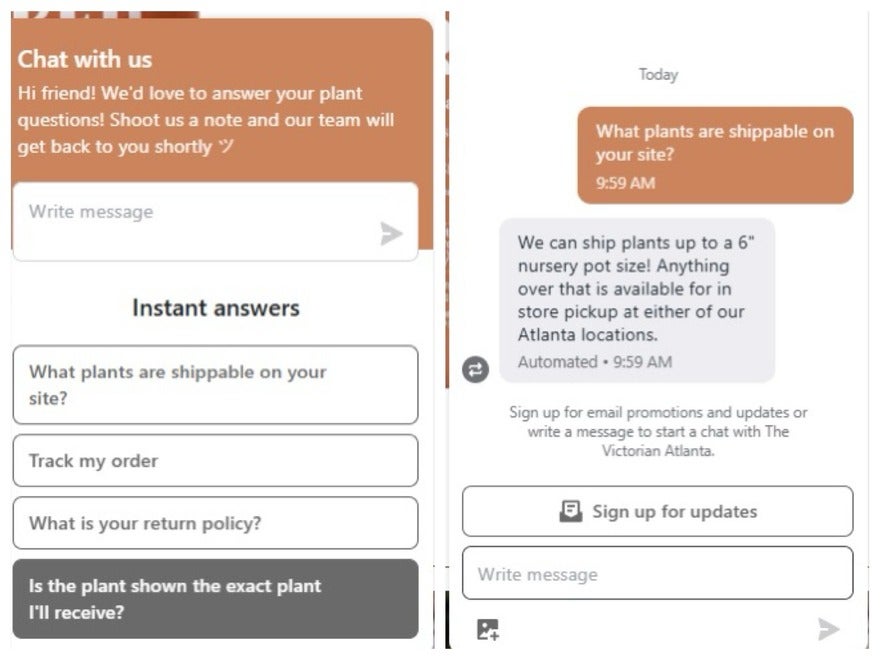 Chat with us
Hi friend! We'd love to answer your plant questions! Shoot us a note and our team will get back to you shortly ツ

Write message

Instant answers

What plants are shippable on your site?

Track my order

What is your return policy?

Is the plant shown the exact plant I'll receive?

Today

What plants are shippable on your site?
9:59 AM

We can ship plants up to a 6" nursery pot size! Anything over that is available for in store pickup at either of our Atlanta locations.
Automated • 9:59 AM

Sign up for email promotions and updates or write a message to start a chat with The Victorian Atlanta.

Sign up for updates

Write message